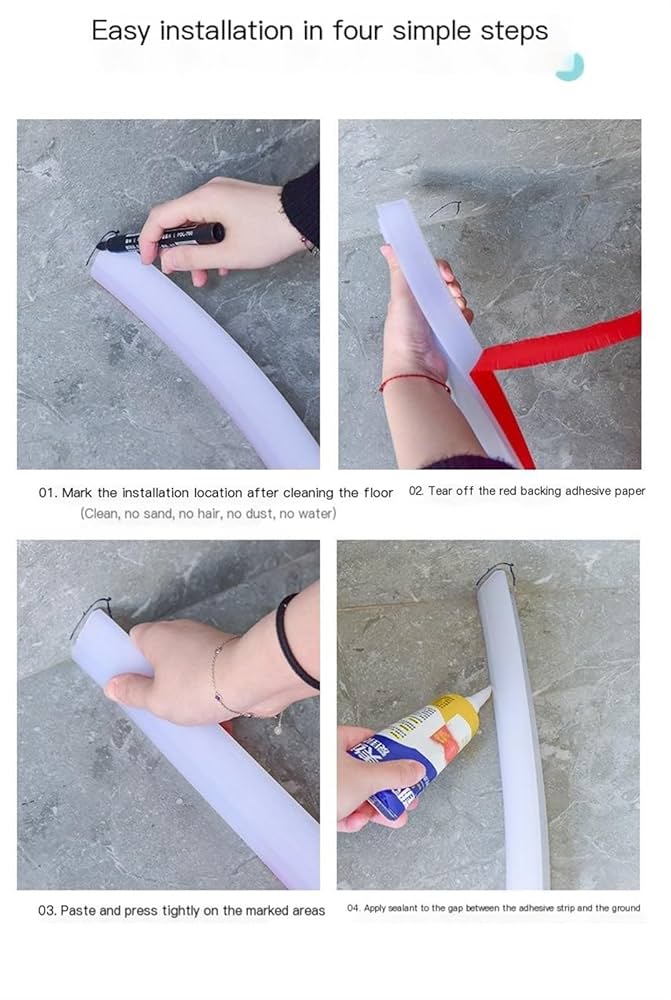 Easy installation in four simple steps

01. Mark the installation location after cleaning the floor
(Clean, no sand, no hair, no dust, no water)

02. Tear off the red backing adhesive paper

03. Paste and press tightly on the marked areas

04. Apply sealant to the gap between the adhesive strip and the ground